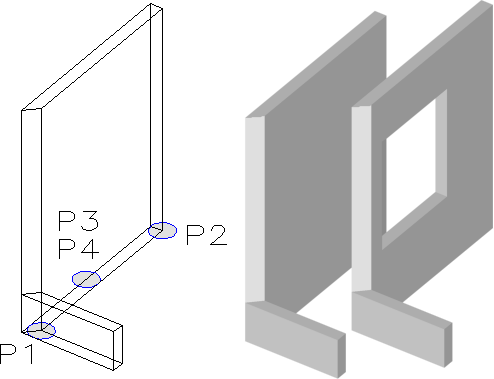 P3
P4
P2
P1